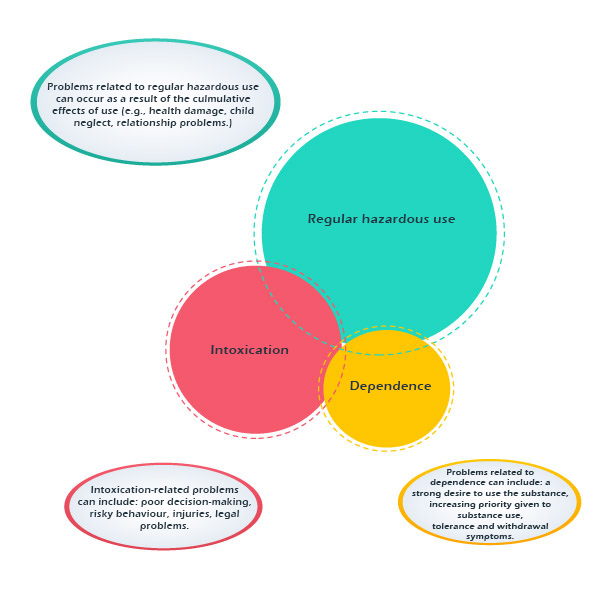 Problems related to regular hazardous use can occur as a result of the culmulative effects of use (e.g., health damage, child neglect, relationship problems.)

Regular hazardous use

Intoxication

Dependence

Intoxication-related problems can include: poor decision-making, risky behaviour, injuries, legal problems.

Problems related to dependence can include: a strong desire to use the substance, increasing priority given to substance use, tolerance and withdrawal symptoms.